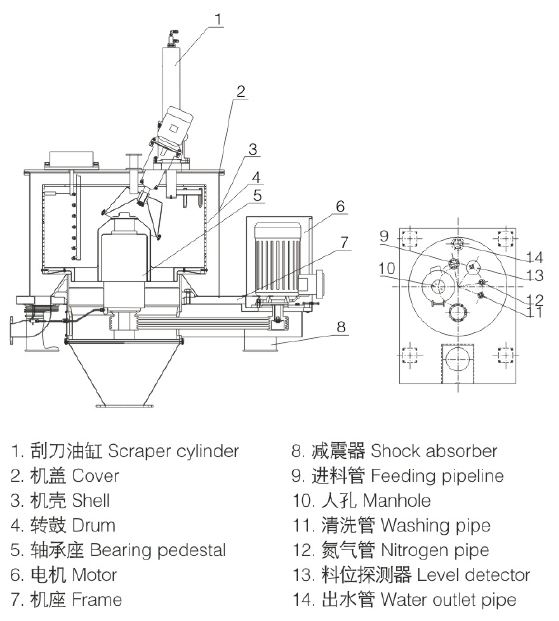 1
2
3
4
5
6
7
8

9
10
14
13
12
11

1. 刮刀油缸 Scraper cylinder
2. 机盖 Cover
3. 机壳 Shell
4. 转鼓 Drum
5. 轴承座 Bearing pedestal
6. 电机 Motor
7. 机座 Frame

8. 减震器 Shock absorber
9. 进料管 Feeding pipeline
10. 人孔 Manhole
11. 清洗管 Washing pipe
12. 氮气管 Nitrogen pipe
13. 料位探测器 Level detector
14. 出水管 Water outlet pipe